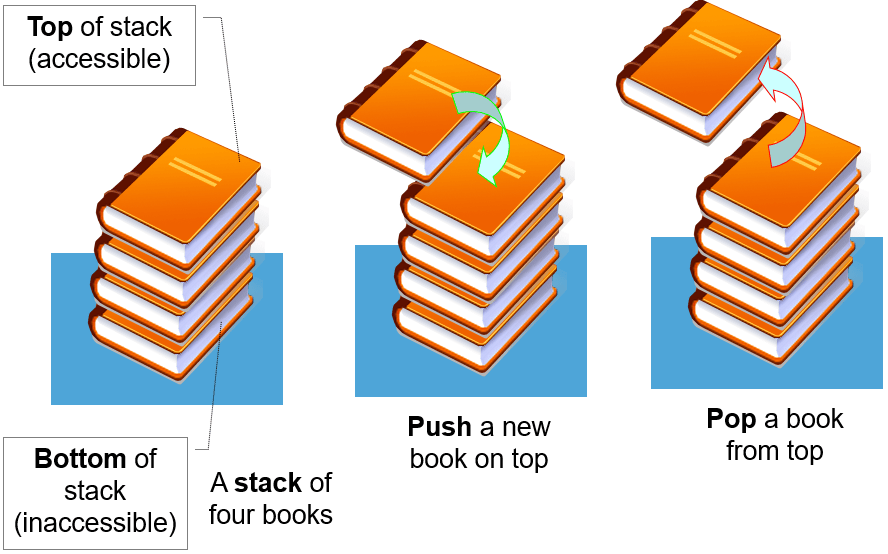 Top of stack (accessible)

Bottom of stack (inaccessible)

A stack of four books

Push a new book on top

Pop a book from top